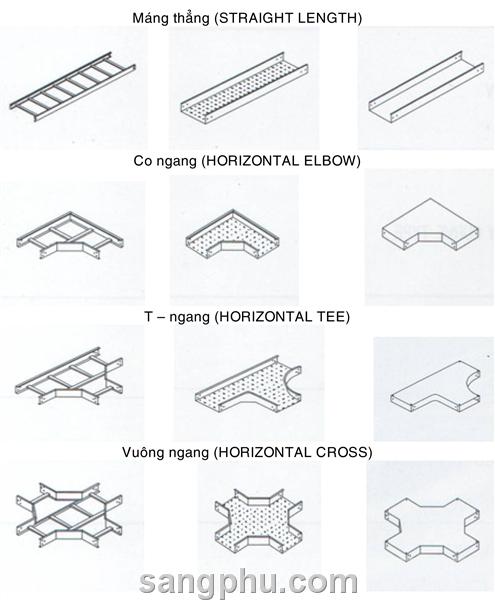 Máng thẳng (STRAIGHT LENGTH)

Co ngang (HORIZONTAL ELBOW)

T – ngang (HORIZONTAL TEE)

Vuông ngang (HORIZONTAL CROSS)

sangphu.com